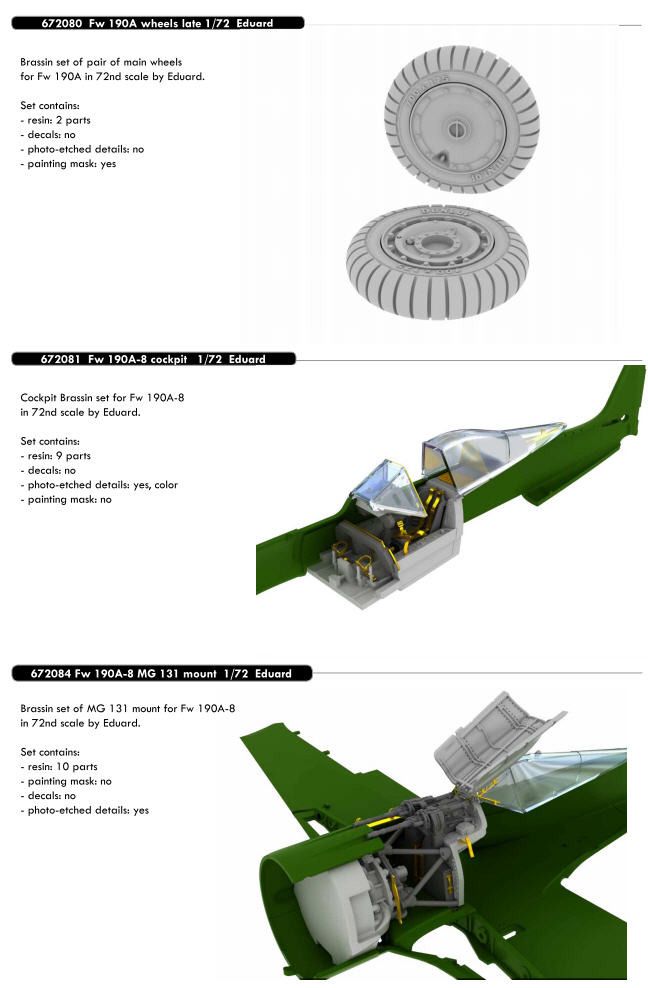 672080 Fw 190A wheels late 1/72 Eduard

Brassin set of pair of main wheels for Fw 190A in 72nd scale by Eduard.

Set contains:
- resin: 2 parts
- decals: no
- photo-etched details: no
- painting mask: yes

672081 Fw 190A-8 cockpit 1/72 Eduard

Cockpit Brassin set for Fw 190A-8 in 72nd scale by Eduard.

Set contains:
- resin: 9 parts
- decals: no
- photo-etched details: yes, color
- painting mask: no

672084 Fw 190A-8 MG 131 mount 1/72 Eduard

Brassin set of MG 131 mount for Fw 190A-8 in 72nd scale by Eduard.

Set contains:
- resin: 10 parts
- painting mask: no
- decals: no
- photo-etched details: yes